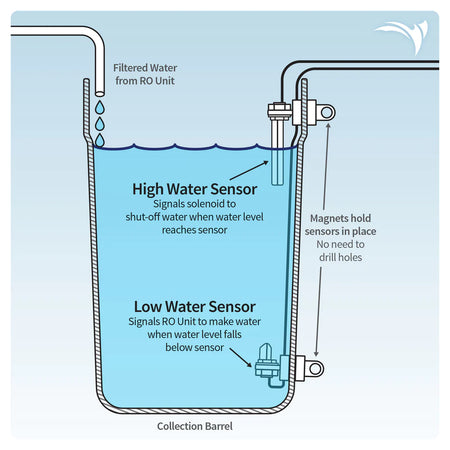 Filtered Water from RO Unit

High Water Sensor
Signals solenoid to shut-off water when water level reaches sensor

Magnets hold sensors in place
No need to drill holes

Low Water Sensor
Signals RO Unit to make water when water level falls below sensor

Collection Barrel