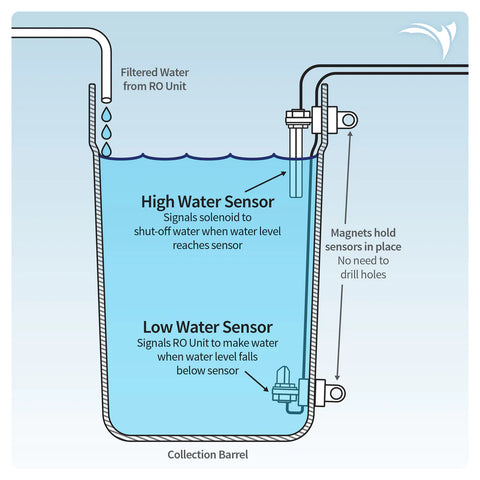 Filtered Water from RO Unit

High Water Sensor
Signals solenoid to shut-off water when water level reaches sensor

Magnets hold sensors in place
No need to drill holes

Low Water Sensor
Signals RO Unit to make water when water level falls below sensor

Collection Barrel